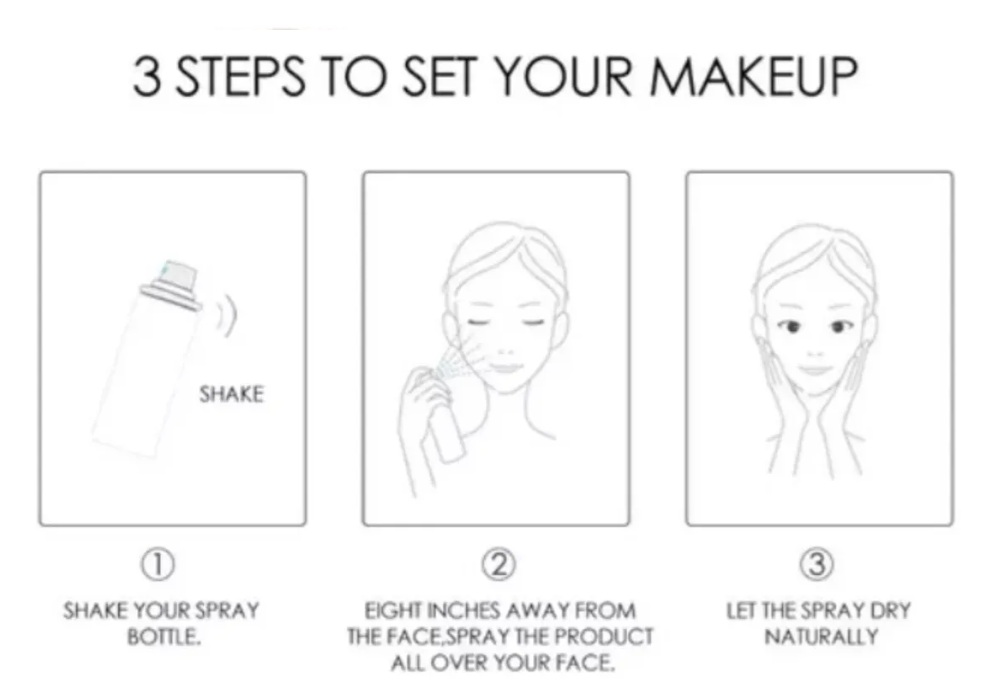 3 STEPS TO SET YOUR MAKEUP

SHAKE

①

SHAKE YOUR SPRAY BOTTLE.

②

EIGHT INCHES AWAY FROM THE FACE,SPRAY THE PRODUCT ALL OVER YOUR FACE.

③

LET THE SPRAY DRY NATURALLY